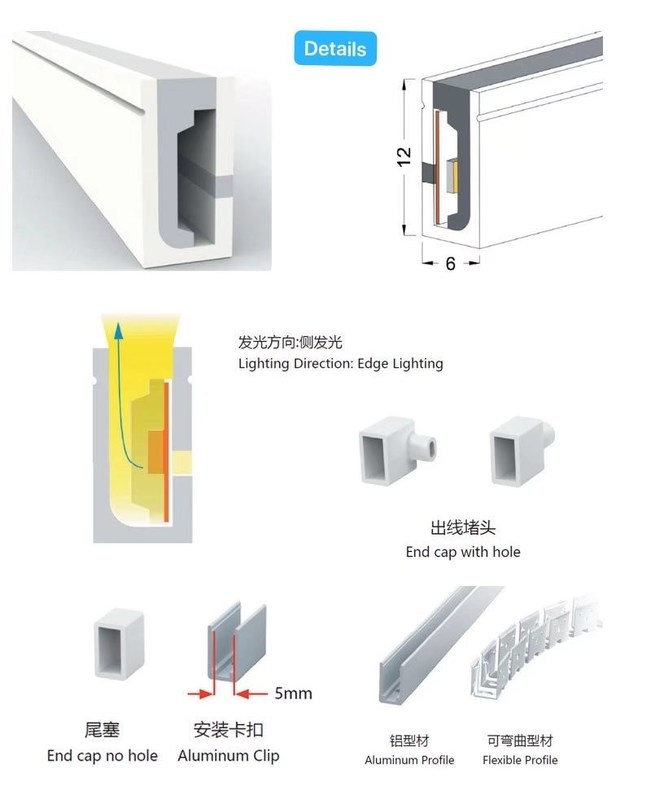 Details

12

6

发光方向:侧发光
Lighting Direction: Edge Lighting

出线堵头
End cap with hole

5mm

尾塞
End cap no hole

安装卡扣
Aluminum Clip

铝型材
Aluminum Profile

可弯曲型材
Flexible Profile